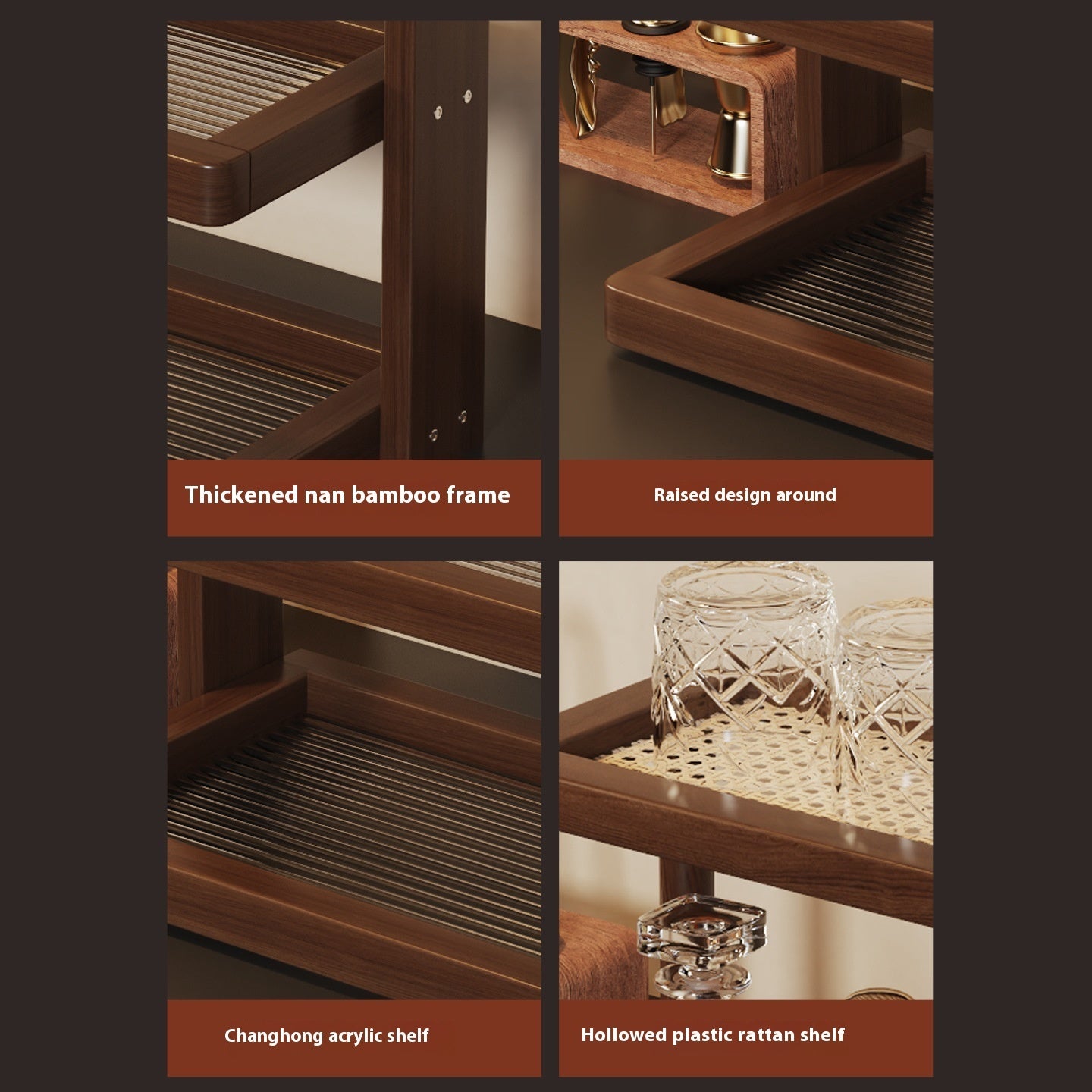 Thickened nan bamboo frame

Raised design around

Changhong acrylic shelf

Hollowed plastic rattan shelf