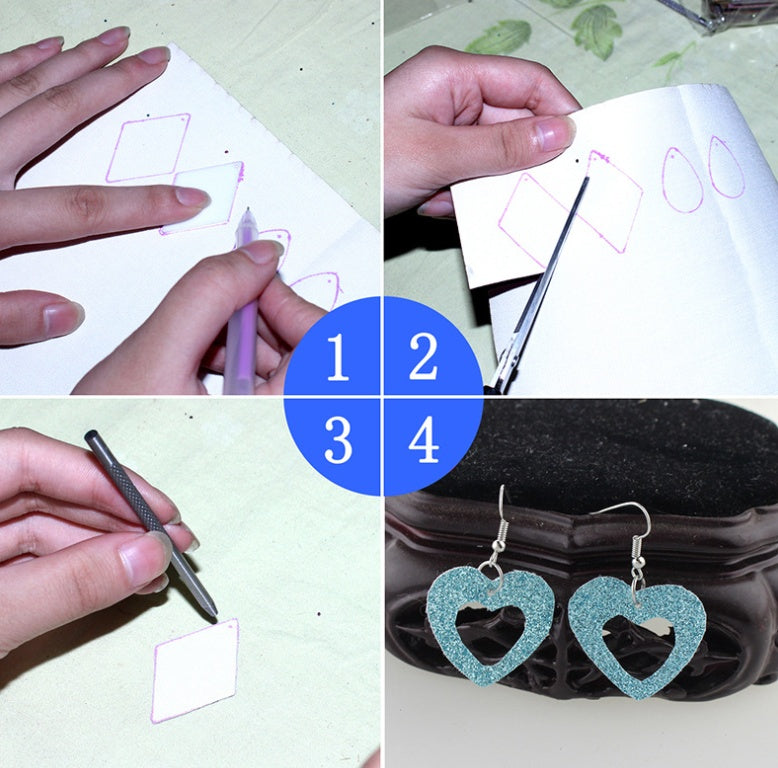 1 2
3 4