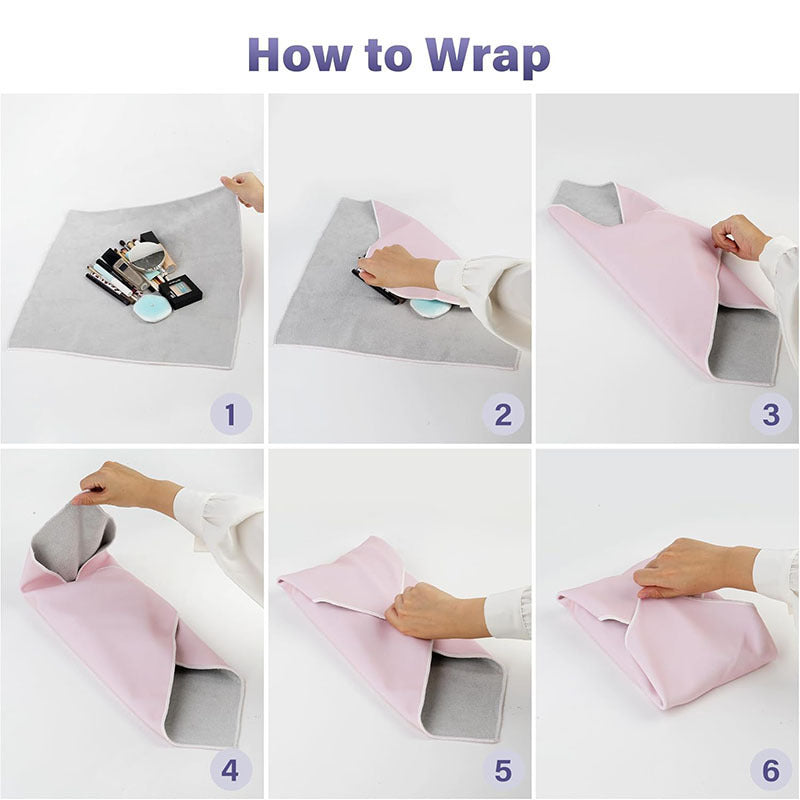 How to Wrap

1

2

3

4

5

6